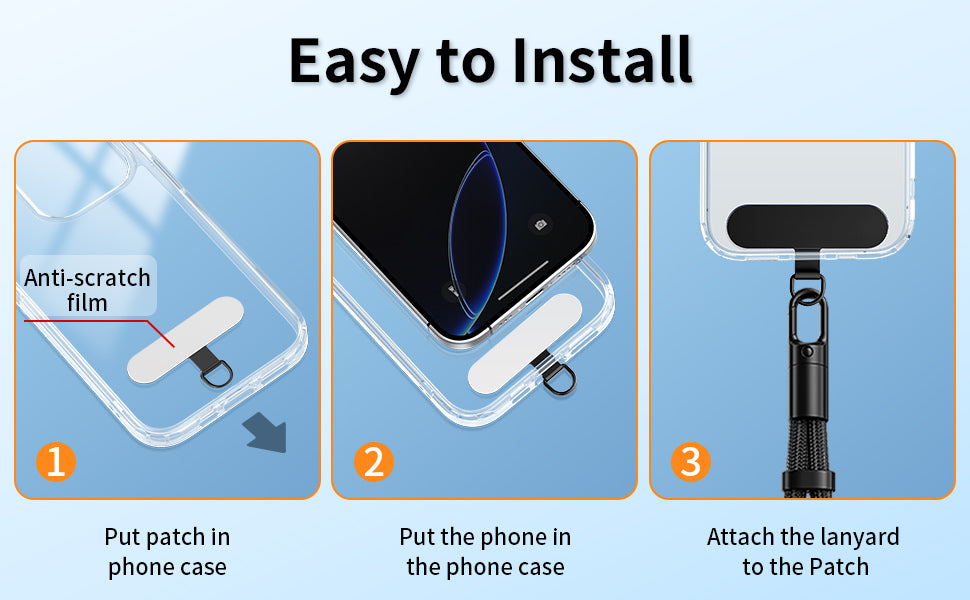 Easy to Install

Anti-scratch film

1

Put patch in phone case

2

Put the phone in the phone case

3

Attach the lanyard to the Patch